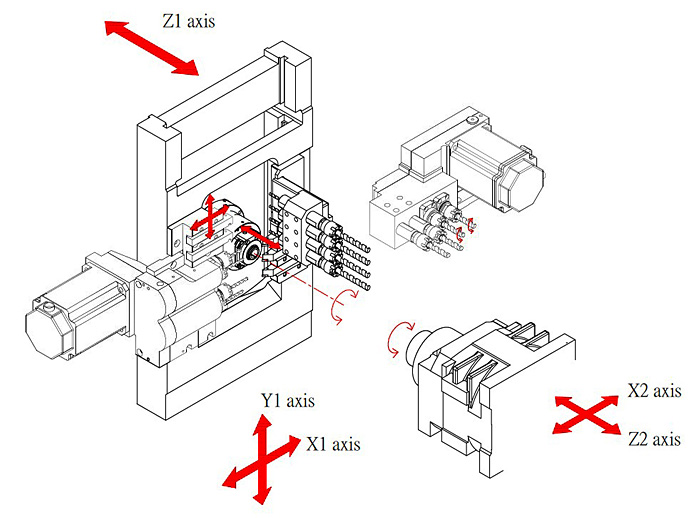 Z1 axis

Y1 axis

X1 axis

X2 axis

Z2 axis